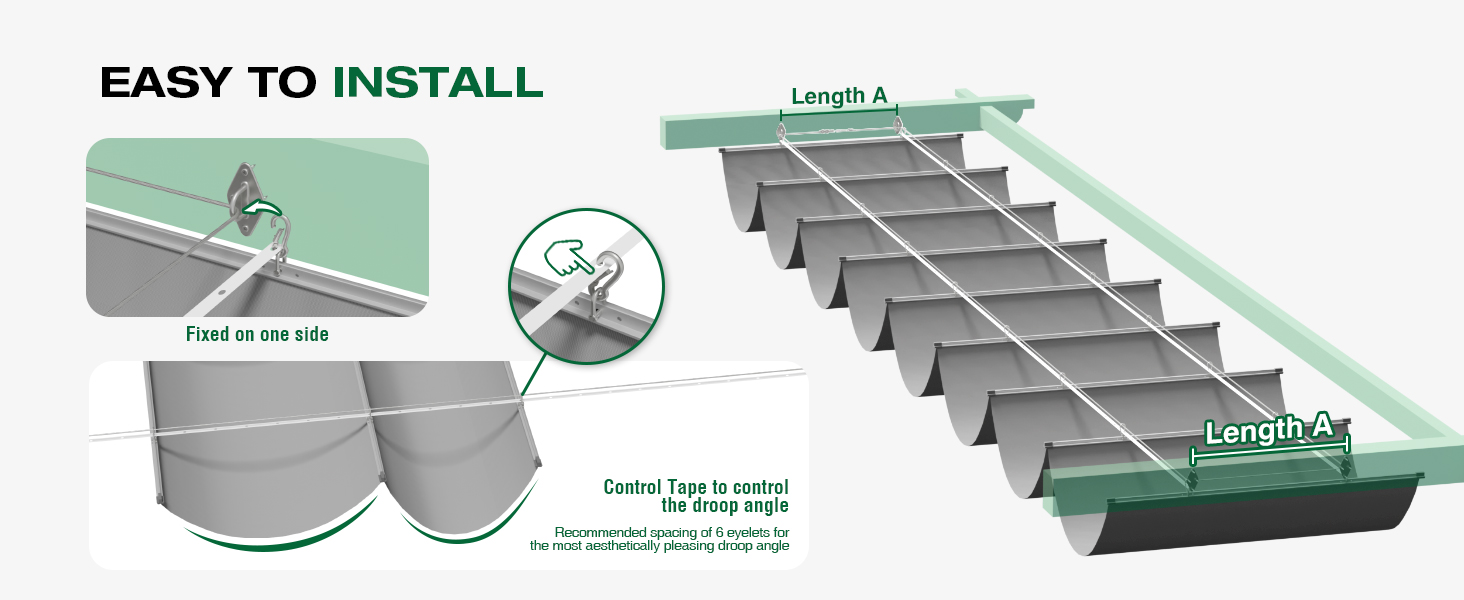 EASY TO INSTALL

Fixed on one side

Control Tape to control the droop angle

Recommended spacing of 6 eyelets for the most aesthetically pleasing droop angle

Length A

Length A